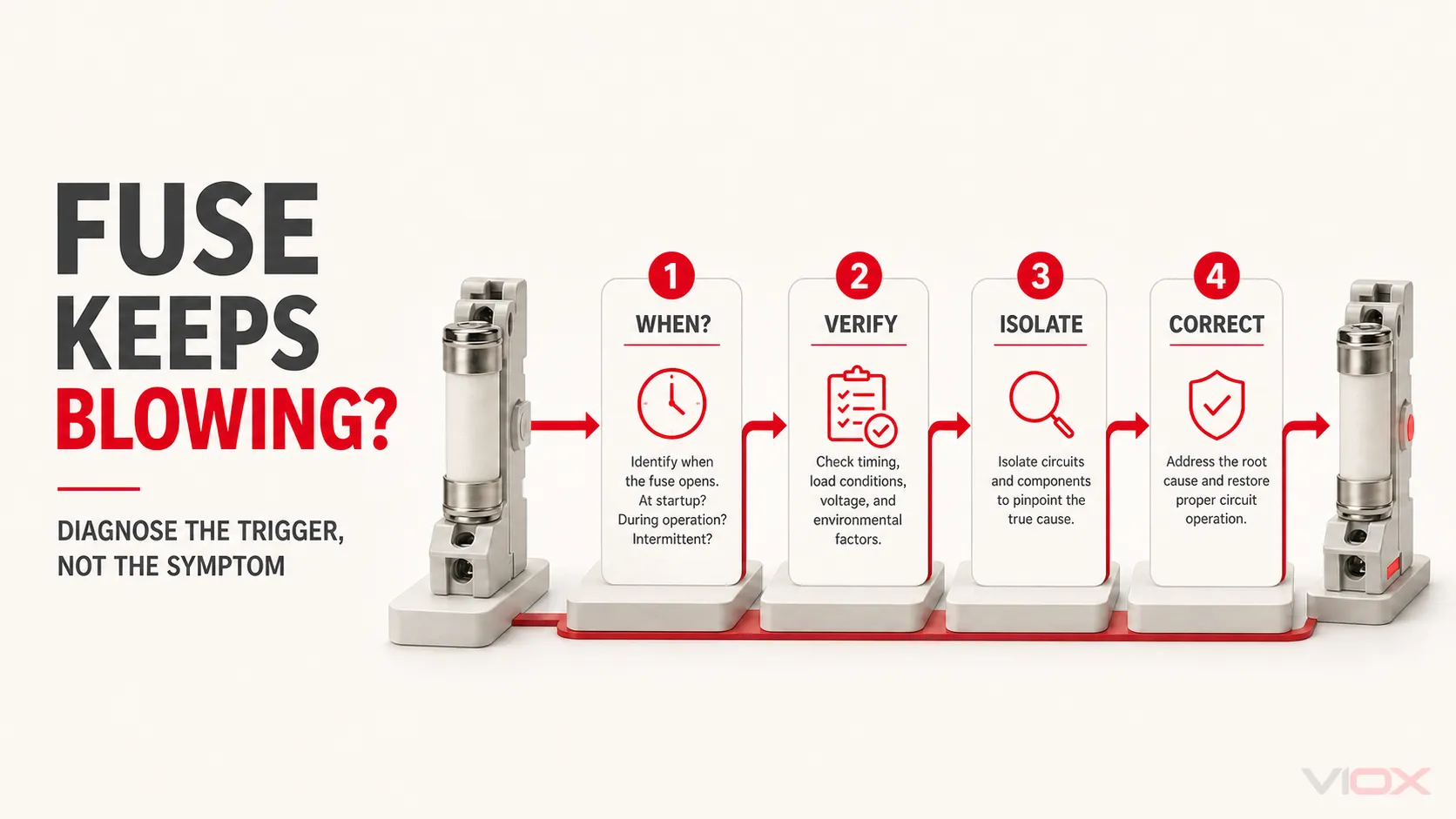 FUSE KEEPS BLOWING?

DIAGNOSE THE TRIGGER, NOT THE SYMPTOM

1
WHEN?
Identify when the fuse opens. At startup? During operation? Intermittent?

2
VERIFY
Check timing, load conditions, voltage, and environmental factors.

3
ISOLATE
Isolate circuits and components to pinpoint the true cause.

4
CORRECT
Address the root cause and restore proper circuit operation.

VIOX