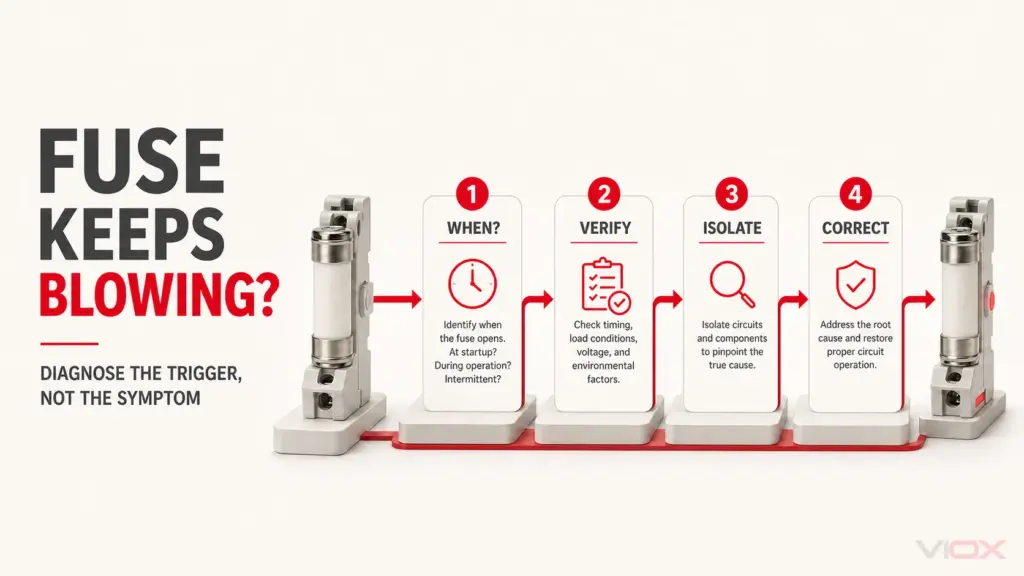 FUSE KEEPS BLOWING?

DIAGNOSE THE TRIGGER, NOT THE SYMPTOM

1
WHEN?
Identify when the fuse opens. At startup? During operation? Intermittent?

2
VERIFY
Check timing, load conditions, voltage, and environmental factors.

3
ISOLATE
Isolate circuits and components to pinpoint the true cause.

4
CORRECT
Address the root cause and restore proper circuit operation.

VIOX