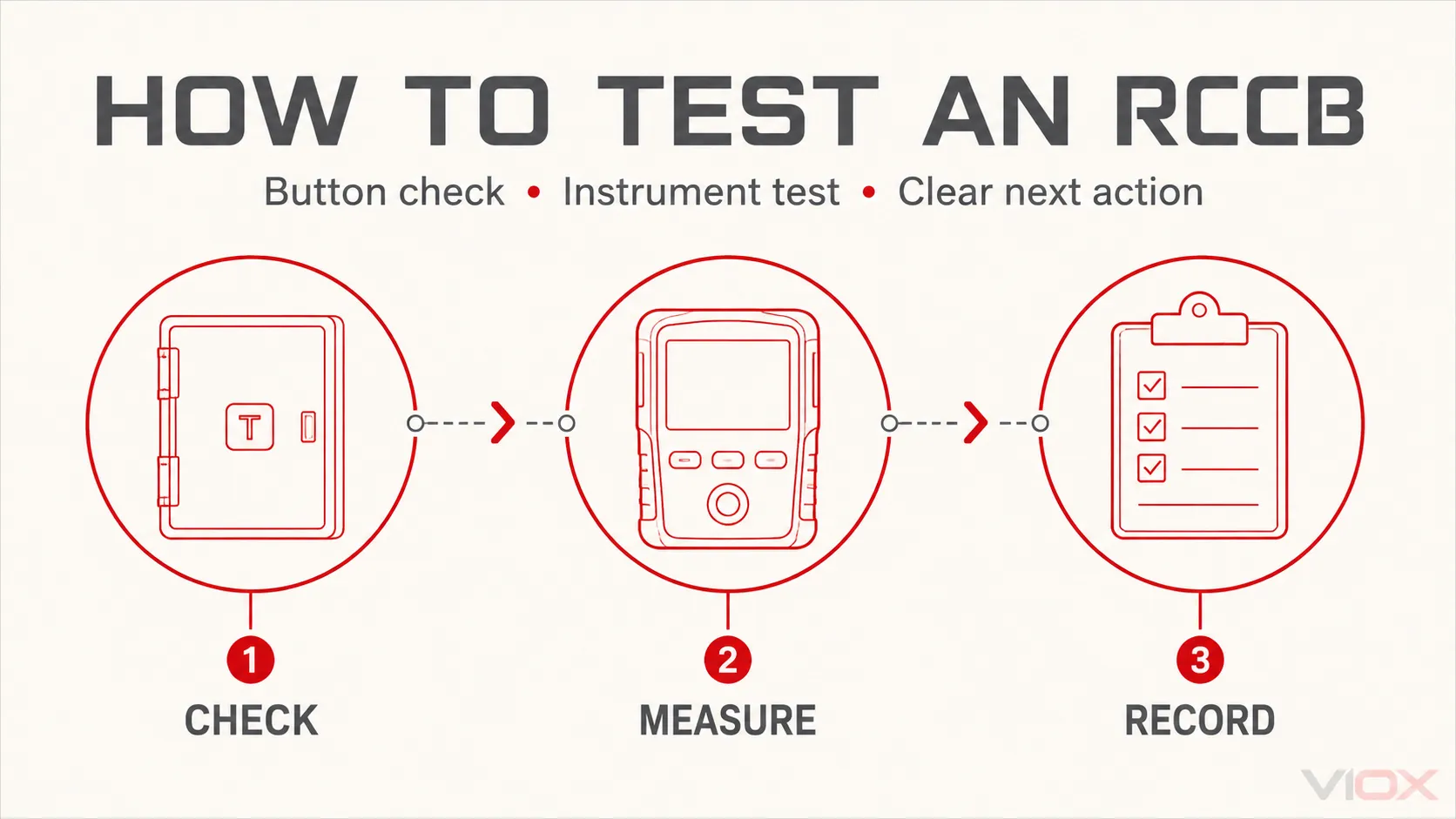 HOW TO TEST AN RCCB

Button check • Instrument test • Clear next action

T

1
CHECK

2
MEASURE

3
RECORD

VIOX