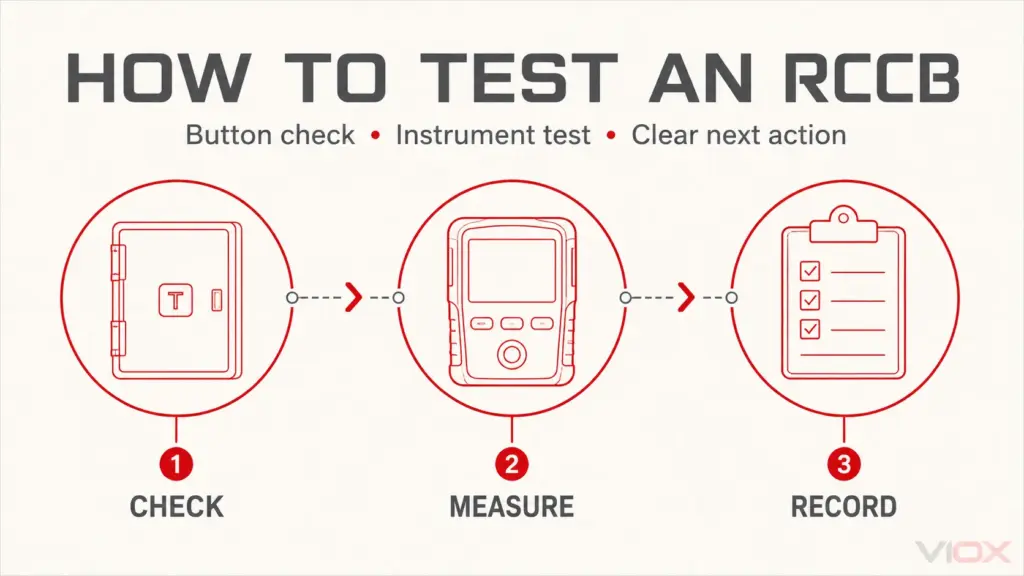 HOW TO TEST AN RCCB

Button check • Instrument test • Clear next action

T

1
CHECK

2
MEASURE

3
RECORD

VIOX