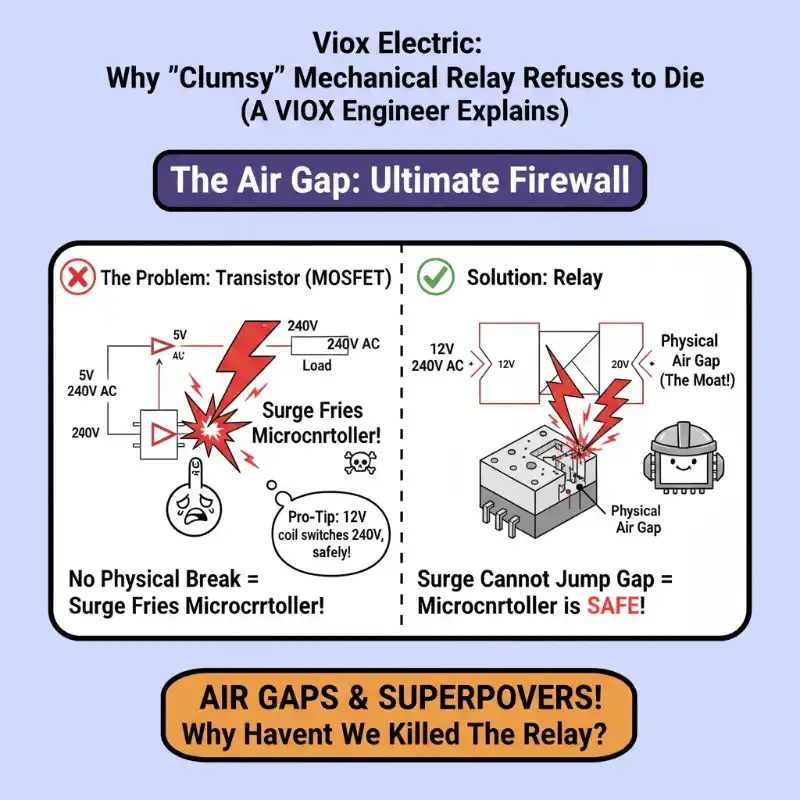 Viox Electric:
Why "Clumsy" Mechanical Relay Refuses to Die
(A VIOX Engineer Explains)

The Air Gap: Ultimate Firewall

The Problem: Transistor (MOSFET)

5V
AC
240V
240V AC
Load
5V
240V AC
240V

Surge Fries Microcnrtoller!

Pro-Tip: 12V coil switches 240V, safely!

No Physical Break = Surge Fries Microcrrtoller!

Solution: Relay

12V
240V AC
12V
20V
Physical Air Gap (The Moat!)

Physical Air Gap

Surge Cannot Jump Gap = Microcnrtoller is SAFE!

AIR GAPS & SUPERPOVERS!
Why Havent We Killed The Relay?